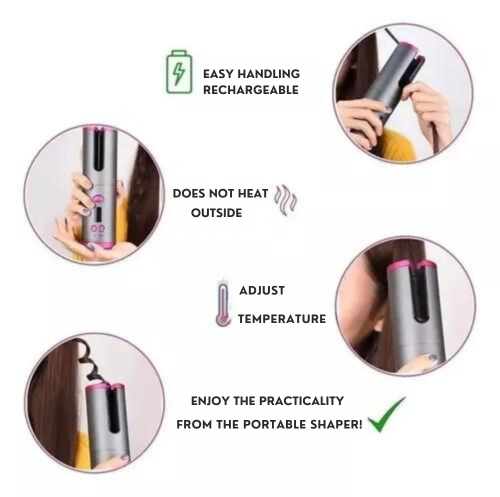 EASY HANDLING
RECHARGEABLE

DOES NOT HEAT
OUTSIDE

ADJUST
TEMPERATURE

ENJOY THE PRACTICALITY
FROM THE PORTABLE SHAPER!